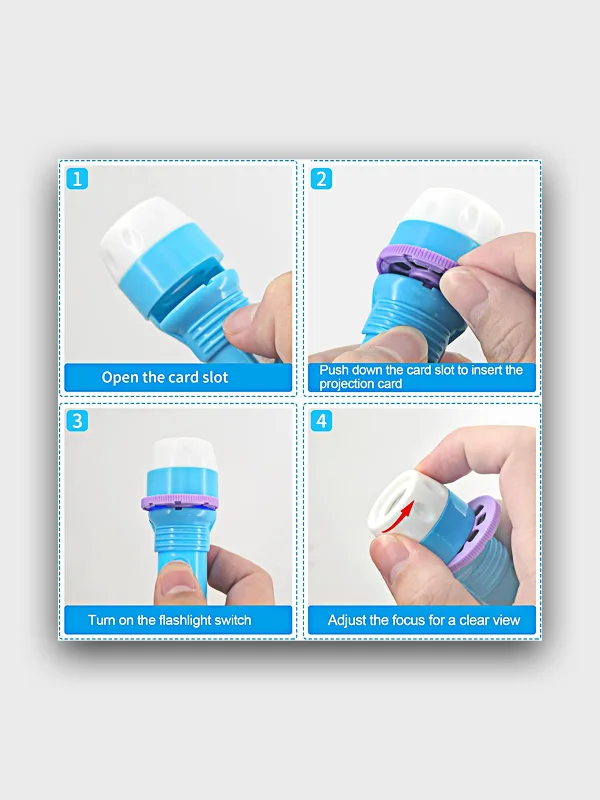 1

Open the card slot

2

Push down the card slot to insert the projection card

3

Turn on the flashlight switch

4

Adjust the focus for a clear view